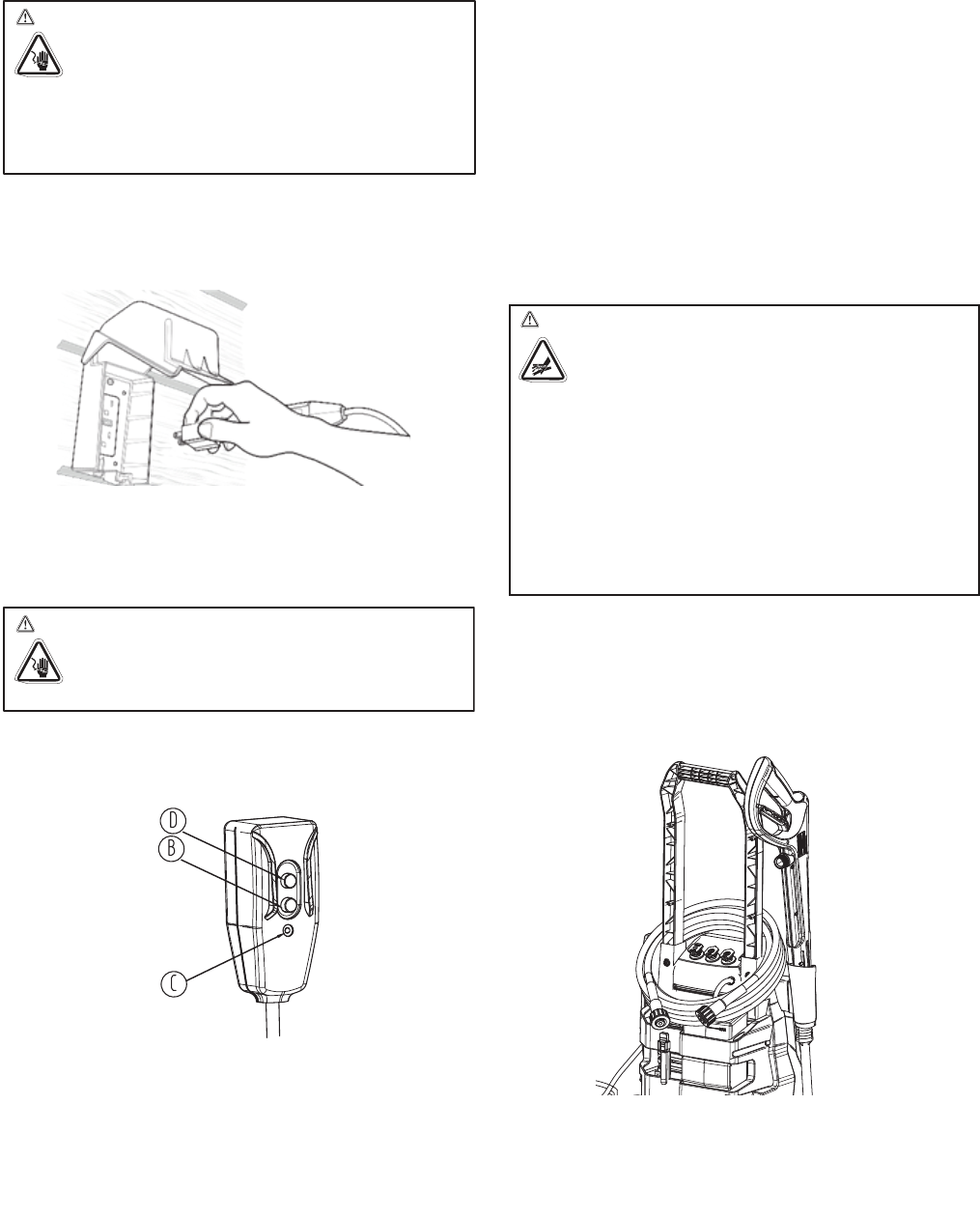 D

B

C